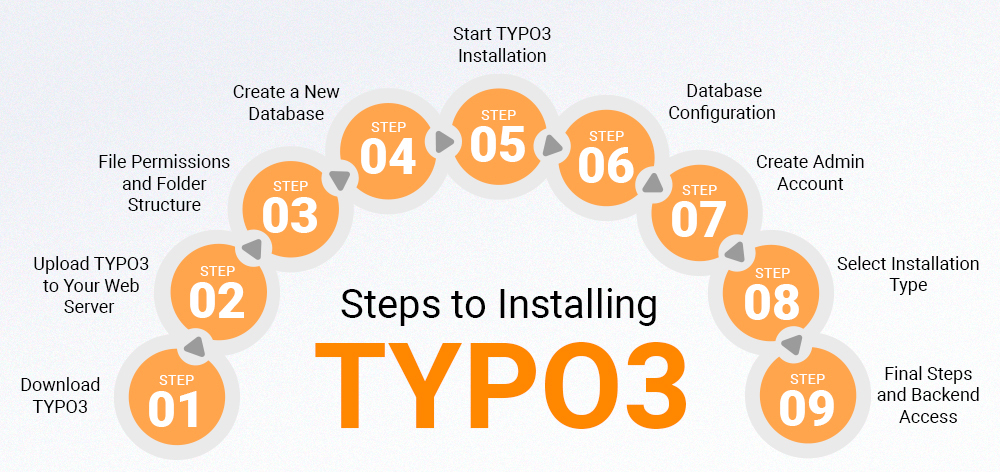 Download TYPO3

STEP 01

Upload TYPO3 to Your Web Server

STEP 02

File Permissions and Folder Structure

STEP 03

Create a New Database

STEP 04

Start TYPO3 Installation

STEP 05

Database Configuration

STEP 06

Create Admin Account

STEP 07

Select Installation Type

STEP 08

Final Steps and Backend Access

STEP 09

Steps to Installing

TYPO3