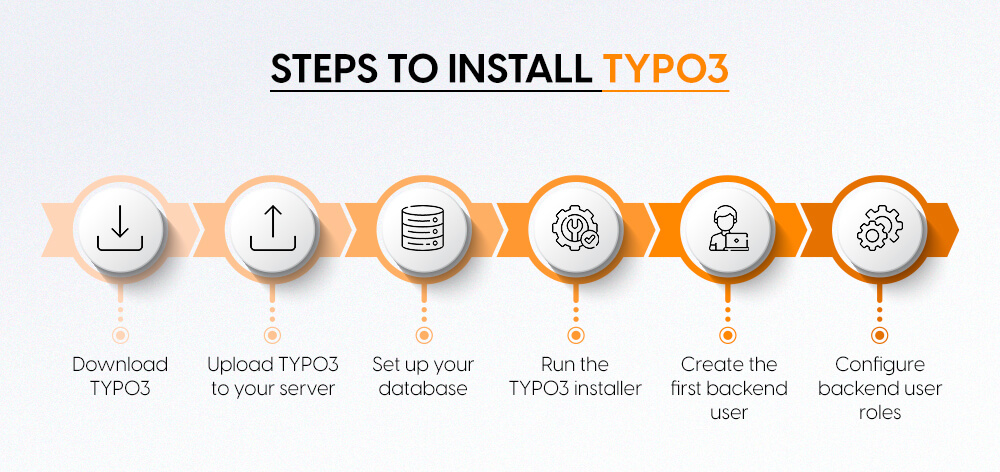 STEPS TO INSTALL TYPO3

Download TYPO3

Upload TYPO3 to your server

Set up your database

Run the TYPO3 installer

Create the first backend user

Configure backend user roles