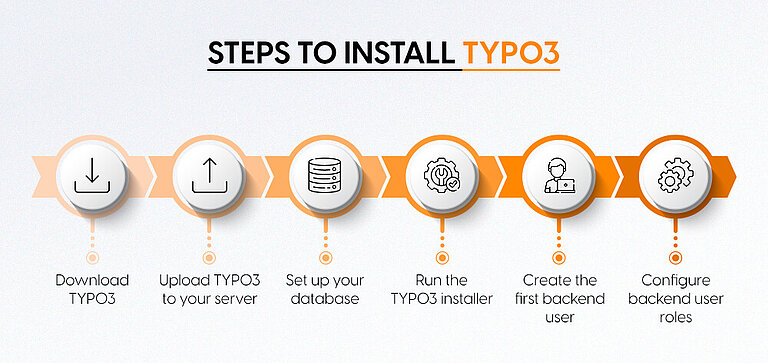 STEPS TO INSTALL TYPO3

Download TYPO3

Upload TYPO3 to your server

Set up your database

Run the TYPO3 installer

Create the first backend user

Configure backend user roles